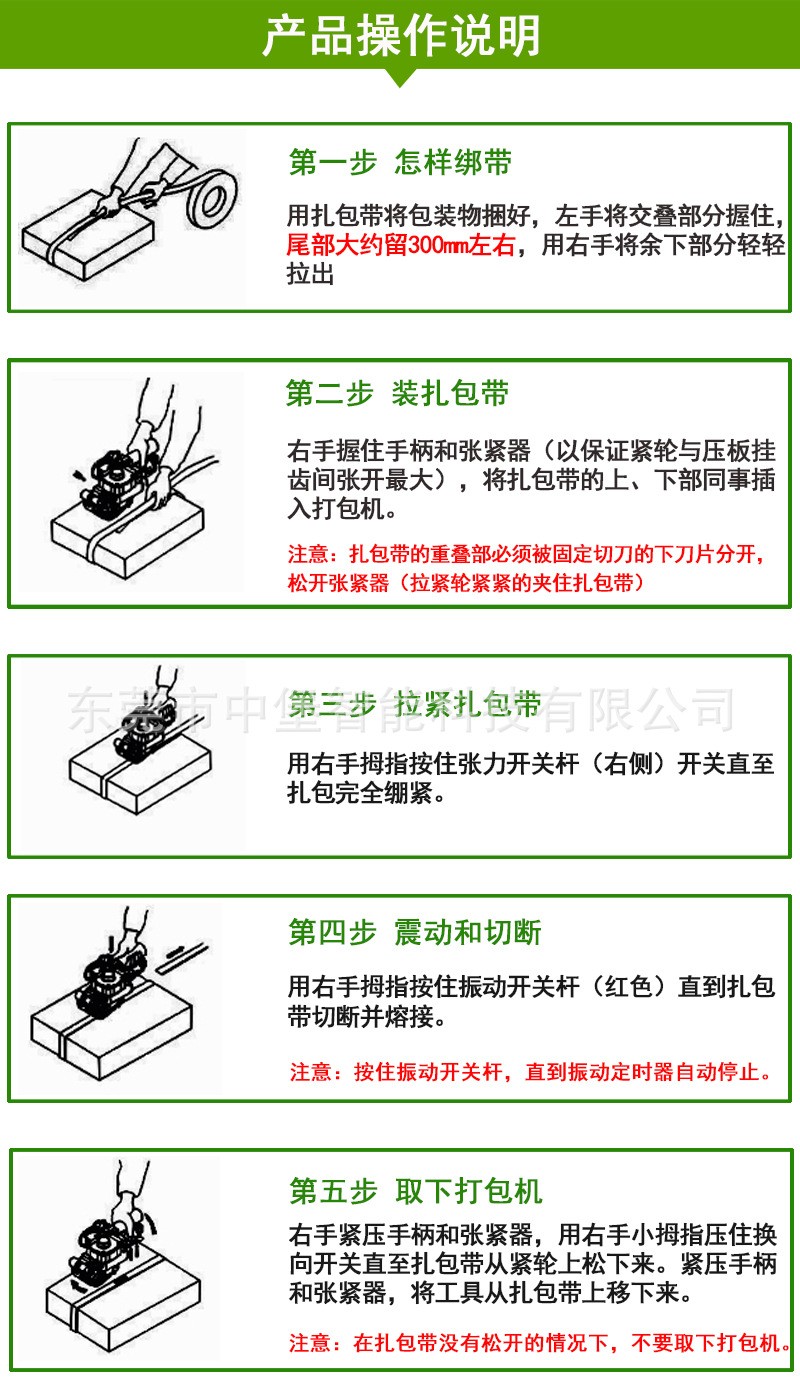 产品操作说明

第一步 怎样绑带

用扎包带将包装物捆好，左手将交叠部分握住，尾部大约留300㎜左右，用右手将余下部分轻轻拉出

第二步 装扎包带

右手握住手柄和张紧器（以保证紧轮与压板挂齿间张开最大），将扎包带的上、下部同事插入打包机。

注意：扎包带的重叠部必须被固定切刀的下刀片分开，松开张紧器（拉紧轮紧紧的夹住扎包带）

东莞市中堡智能科技有限公司

第三步 拉紧扎包带

用右手拇指按住张力开关杆（右侧）开关直至扎包完全绷紧。

第四步 震动和切断

用右手拇指按住振动开关杆（红色）直到扎包带切断并熔接。

注意：按住振动开关杆，直到振动定时器自动停止。

第五步 取下打包机

右手紧压手柄和张紧器，用右手小拇指压住换向开关直至扎包带从紧轮上松下来。紧压手柄和张紧器，将工具从扎包带上移下来。

注意：在扎包带没有松开的情况下，不要取下打包机。